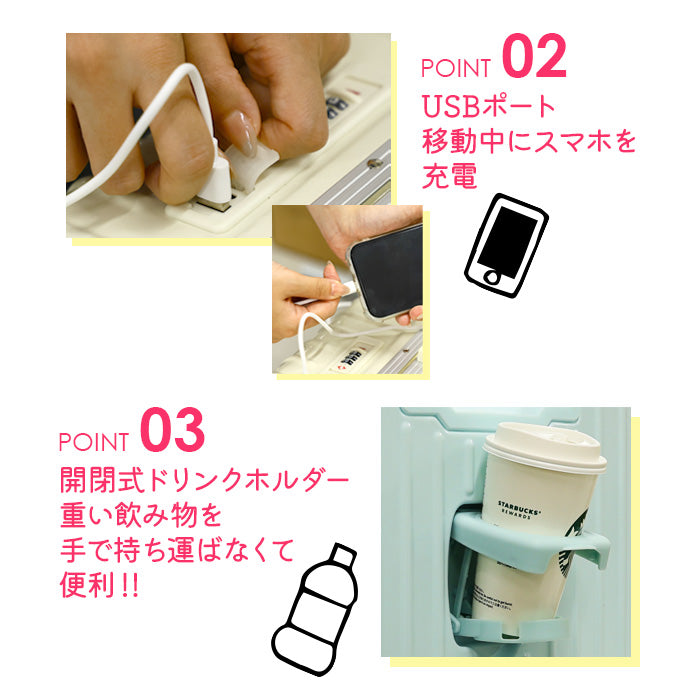 POINT 02
USBポート
移動中にスマホを
充電

POINT 03
開閉式ドリンクホルダー
重い飲み物を
手で持ち運ばなくて
便利!!

STARBUCKS
REWARDS